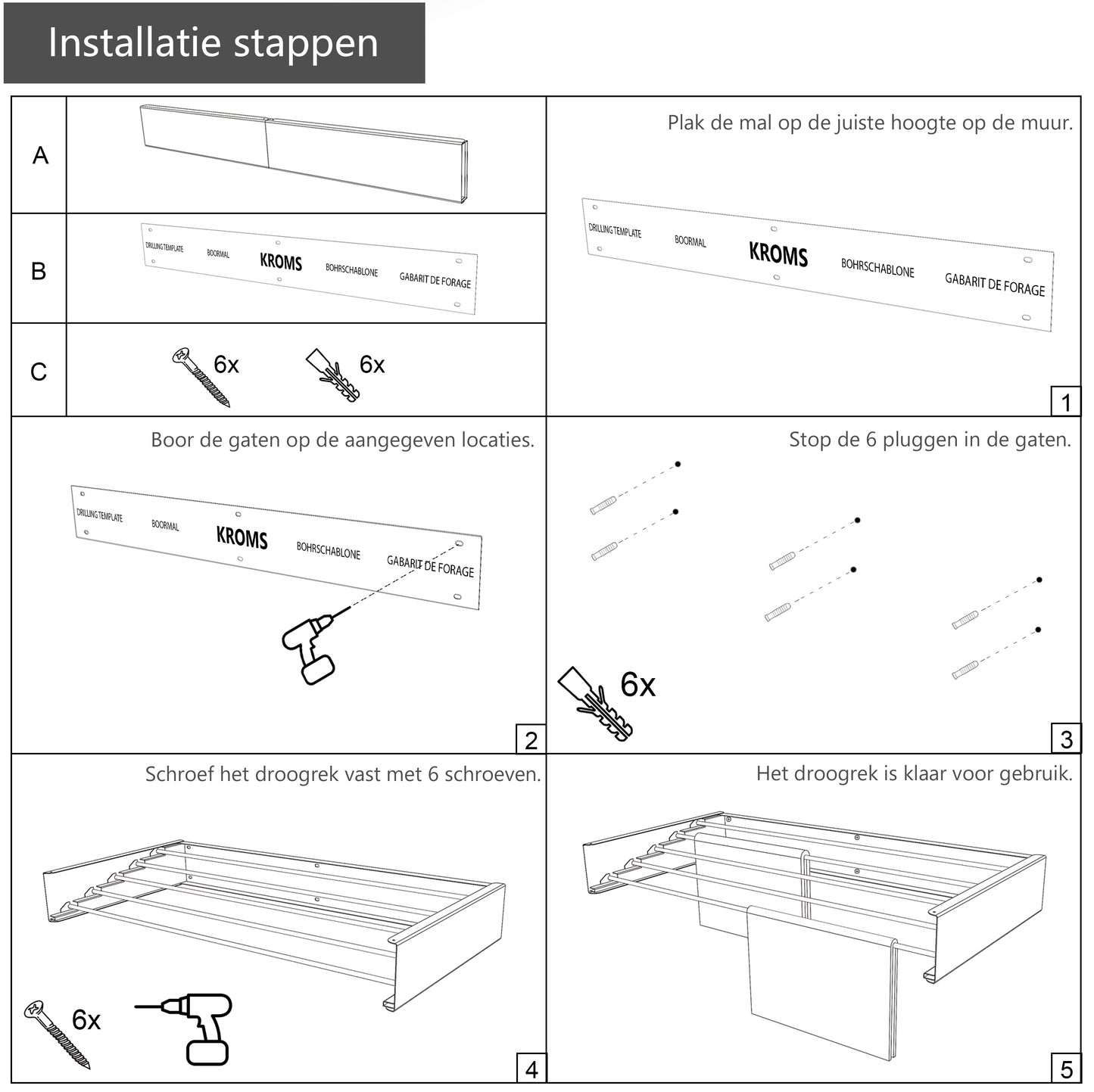 Installatie stappen

A

B

DRILLING TEMPLATE BOORMAL KROMS BOHRSCHABLONE GABARIT DE FORAGE

C

6x 6x

Plak de mal op de juiste hoogte op de muur.

DRILLING TEMPLATE BOORMAL KROMS BOHRSCHABLONE GABARIT DE FORAGE

1

Boor de gaten op de aangegeven locaties.

DRILLING TEMPLATE BOORMAL KROMS BOHRSCHABLONE GABARIT DE FORAGE

2

Stop de 6 pluggen in de gaten.

6x

3

Schroef het droogrek vast met 6 schroeven.

6x

4

Het droogrek is klaar voor gebruik.

5